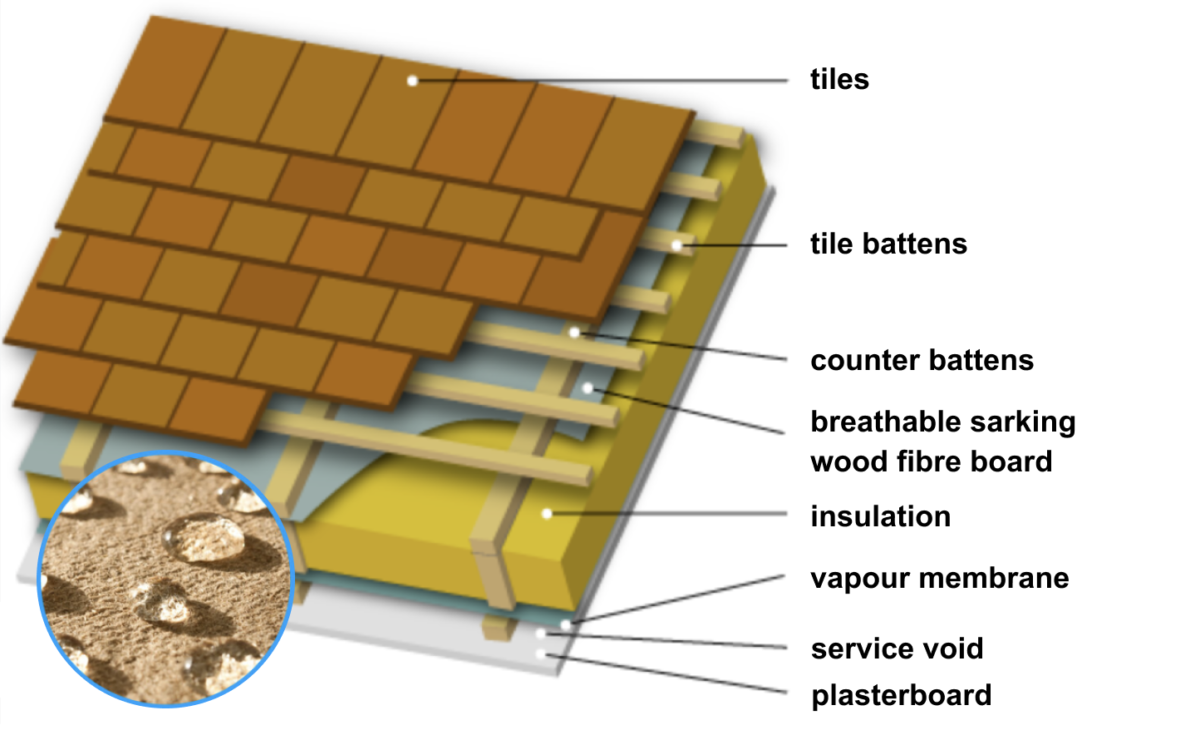 tiles

tile battens

counter battens

breathable sarking wood fibre board

insulation

vapour membrane

service void

plasterboard